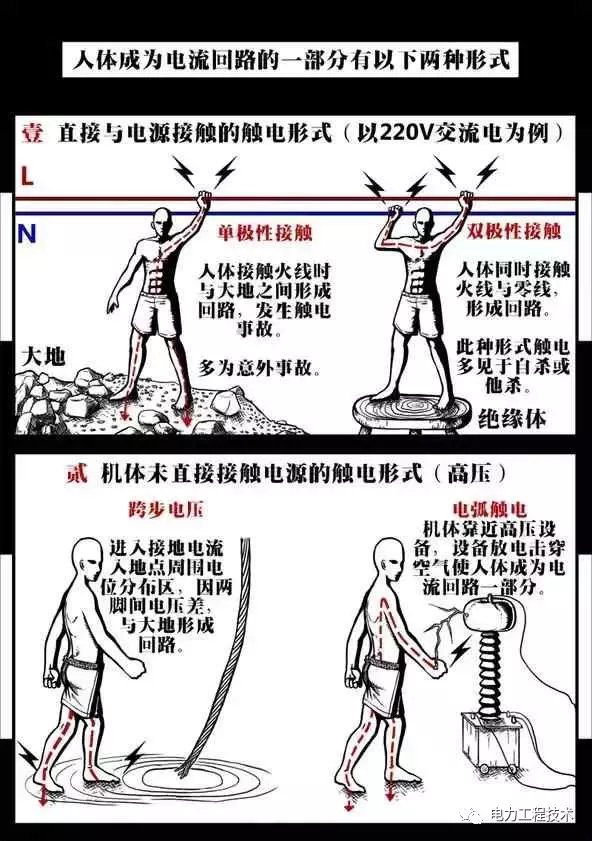 人体成为电流回路的一部分有以下两种形式

壹 直接与电源接触的触电形式（以220V交流电为例）

L

N

单极性接触

人体接触火线时与大地之间形成回路，发生触电事故。

多为意外事故。

大地

双极性接触

人体同时接触火线与零线，形成回路。

此种形式触电多见于自杀或他杀。

绝缘体

贰 机体未直接接触电源的触电形式（高压）

跨步电压

进入接地电流入地点周围电位分布区，因两脚间电压差，与大地形成回路。

电弧触电

机体靠近高压设备，设备放电击穿空气使人体成为电流回路一部分。

电力工程技术