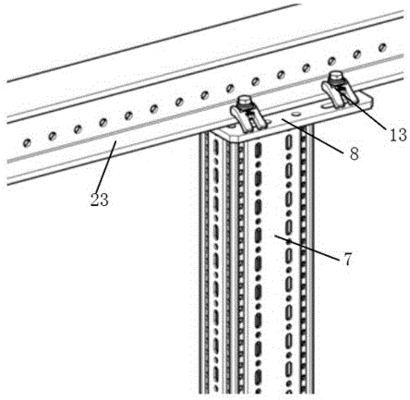 13
8
23
7