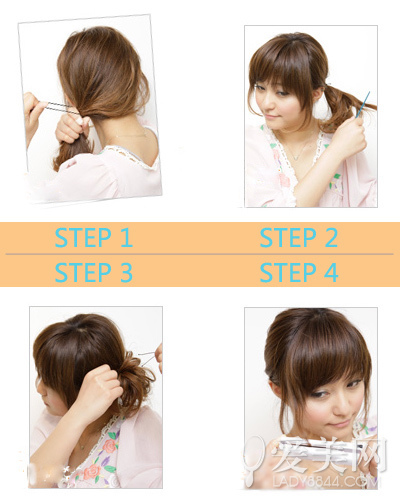 STEP 1
STEP 2
STEP 3
STEP 4

爱美网
LADY8844.COM