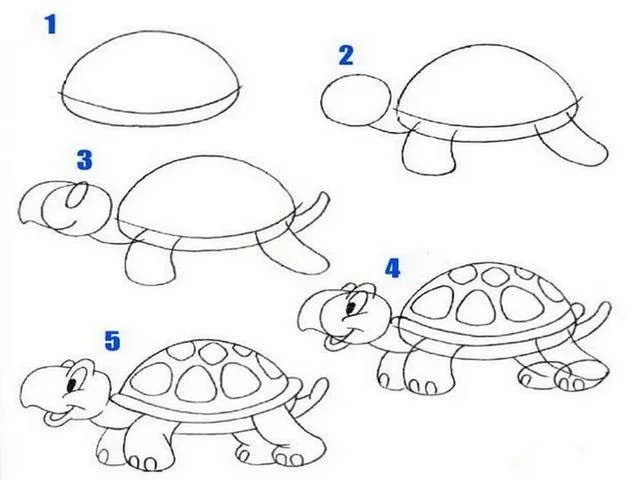 1

2

3

4

5