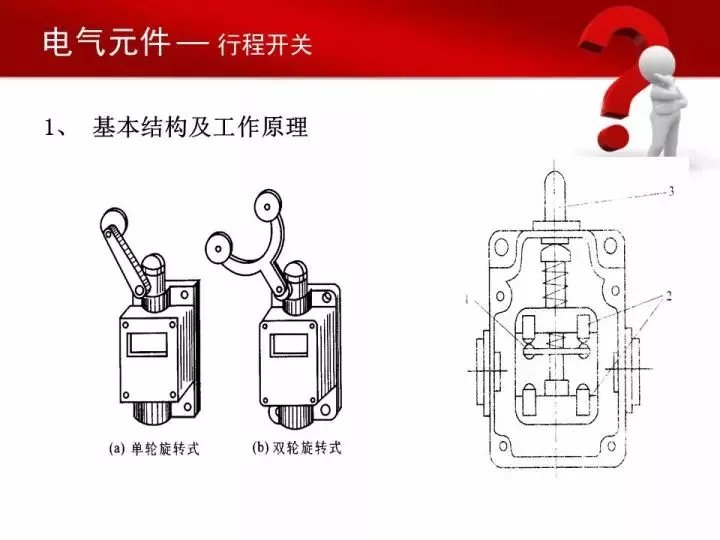 电气元件 — 行程开关

1、 基本结构及工作原理

(a) 单轮旋转式

(b) 双轮旋转式

3

2

1